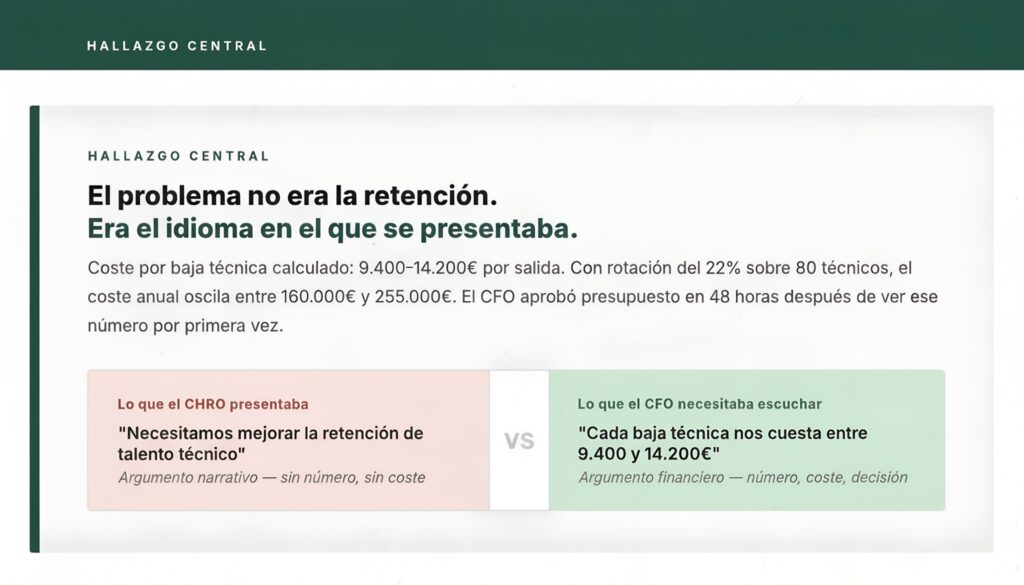 HALLAZGO CENTRAL

HALLAZGO CENTRAL

El problema no era la retención.
Era el idioma en el que se presentaba.

Coste por baja técnica calculado: 9.400-14.200€ por salida. Con rotación del 22% sobre 80 técnicos, el coste anual oscila entre 160.000€ y 255.000€. El CFO aprobó presupuesto en 48 horas después de ver ese número por primera vez.

Lo que el CHRO presentaba

"Necesitamos mejorar la retención de talento técnico"

Argumento narrativo — sin número, sin coste

VS

Lo que el CFO necesitaba escuchar

"Cada baja técnica nos cuesta entre 9.400 y 14.200€"

Argumento financiero — número, coste, decisión